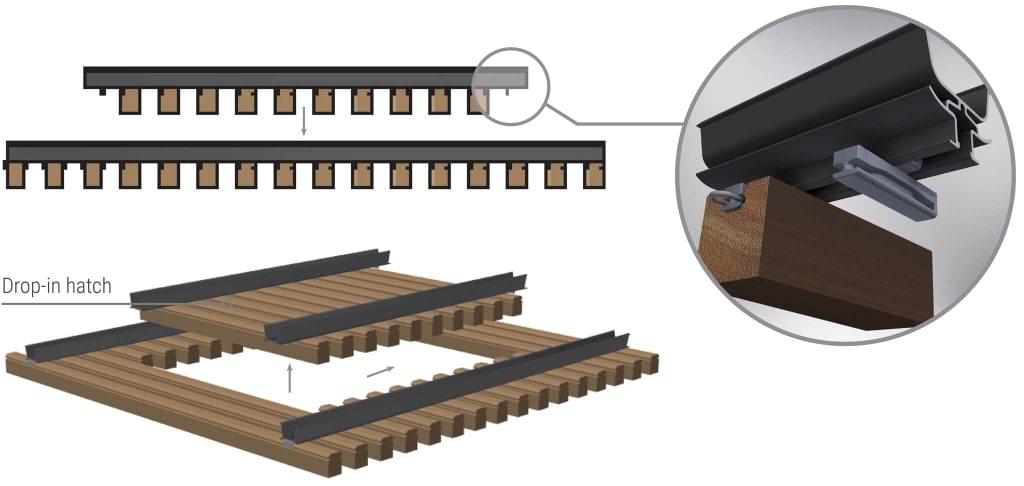 Drop-in hatch